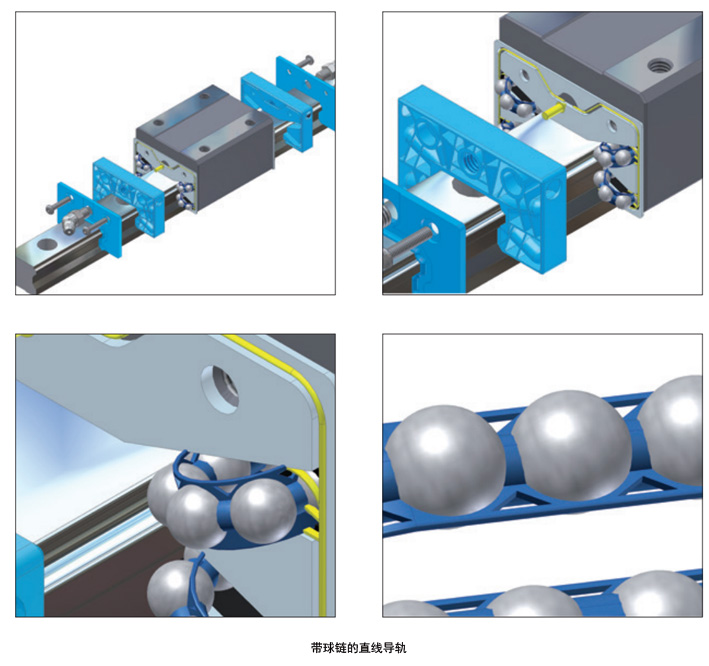 带球链的直线导轨